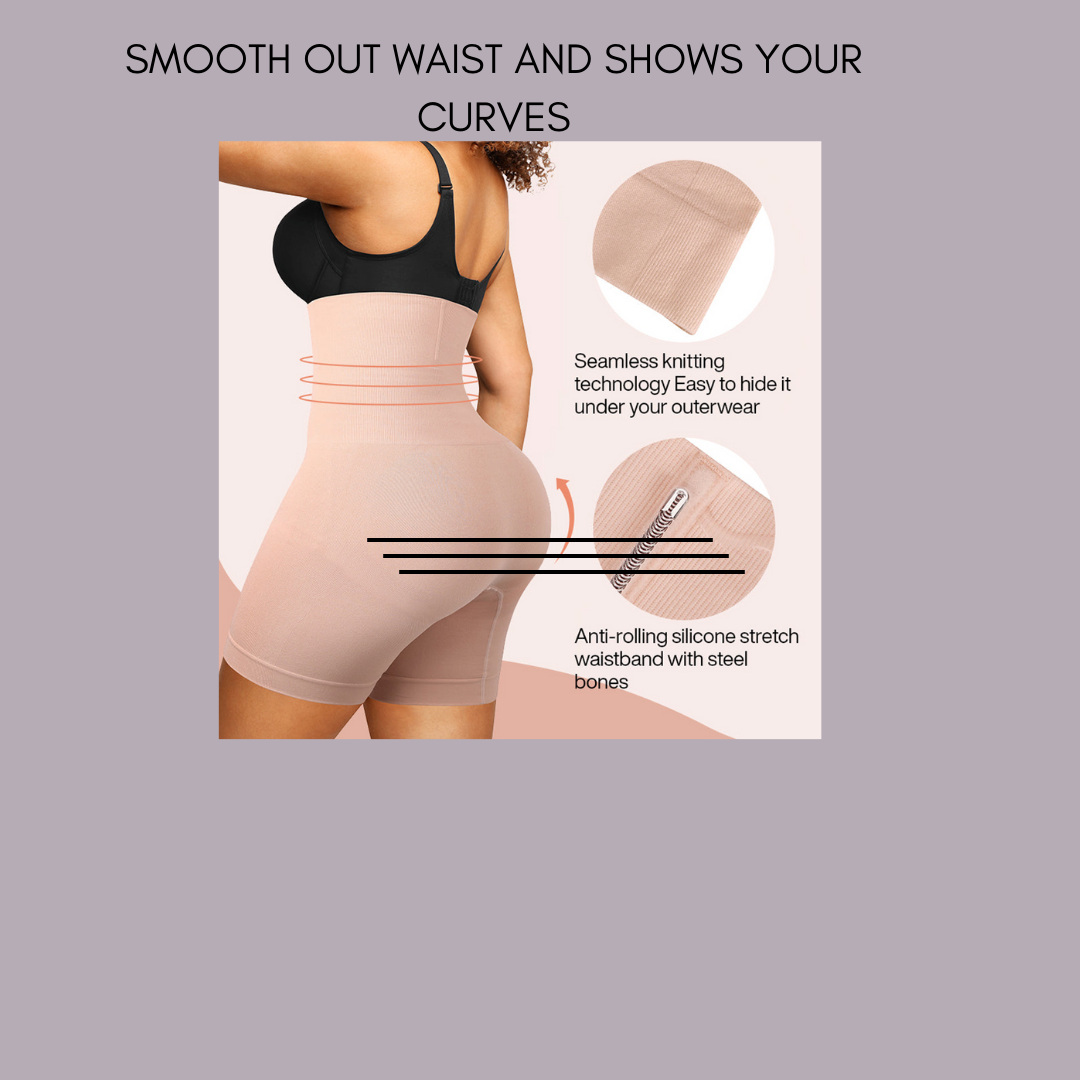 SMOOTH OUT WAIST AND SHOWS YOUR CURVES

Seamless knitting technology Easy to hide it under your outerwear

Anti-rolling silicone stretch waistband with steel bones